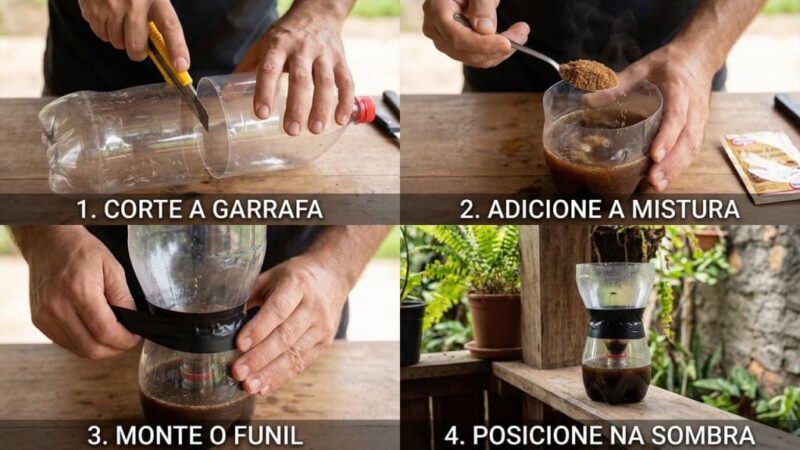 1. CORTE A GARRAFA

2. ADICIONE A MISTURA

3. MONTE O FUNIL

4. POSICIONE NA SOMBRA